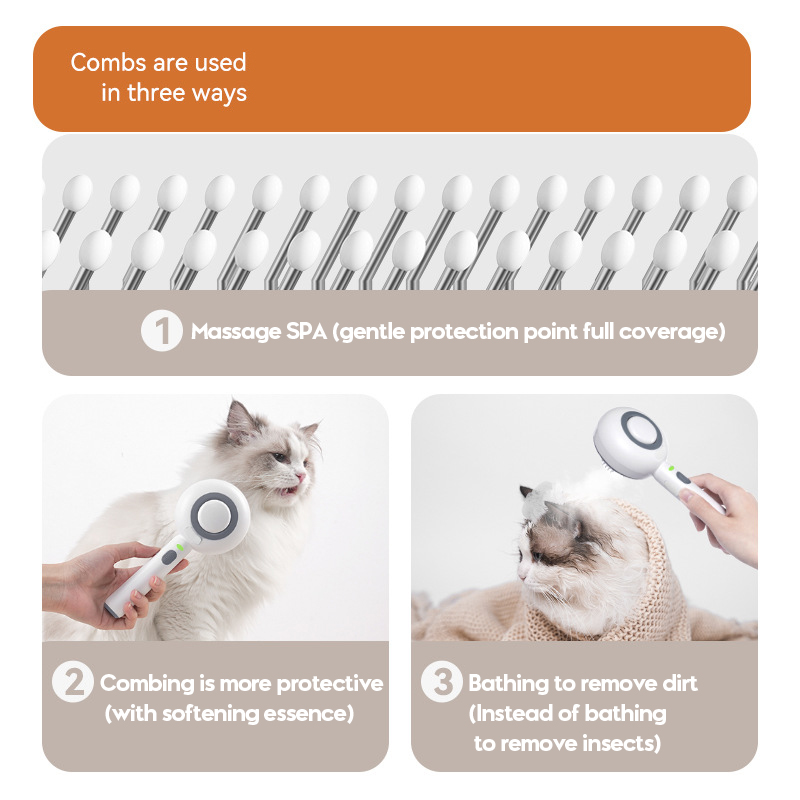 Combs are used in three ways

1 Massage SPA (gentle protection point full coverage)

2 Combing is more protective (with softening essence)

3 Bathing to remove dirt (Instead of bathing to remove insects)